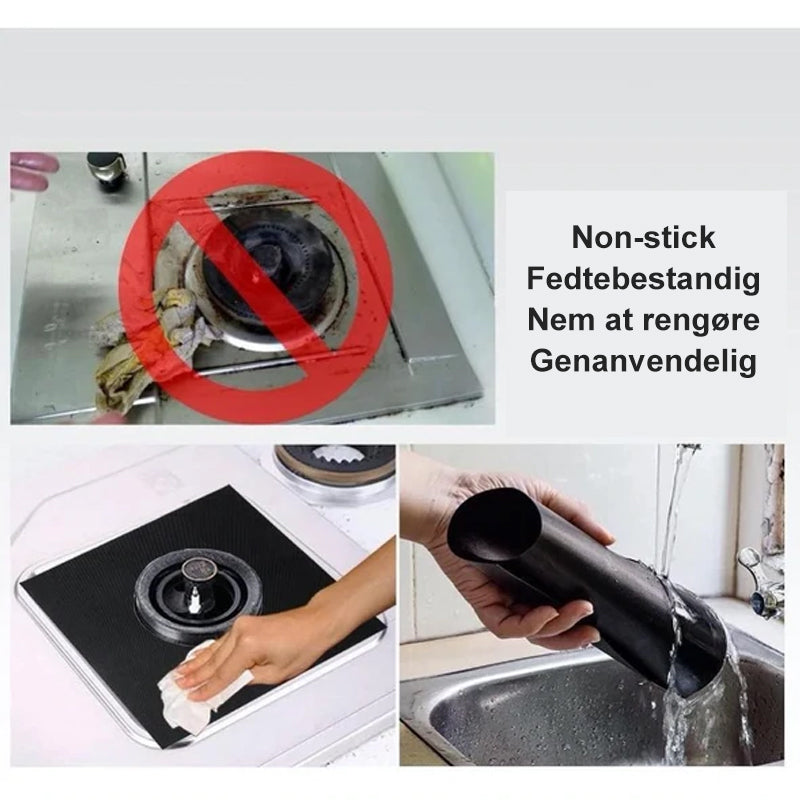 Non-stick
Fedtebestandig
Nem at rengøre
Genanvendelig