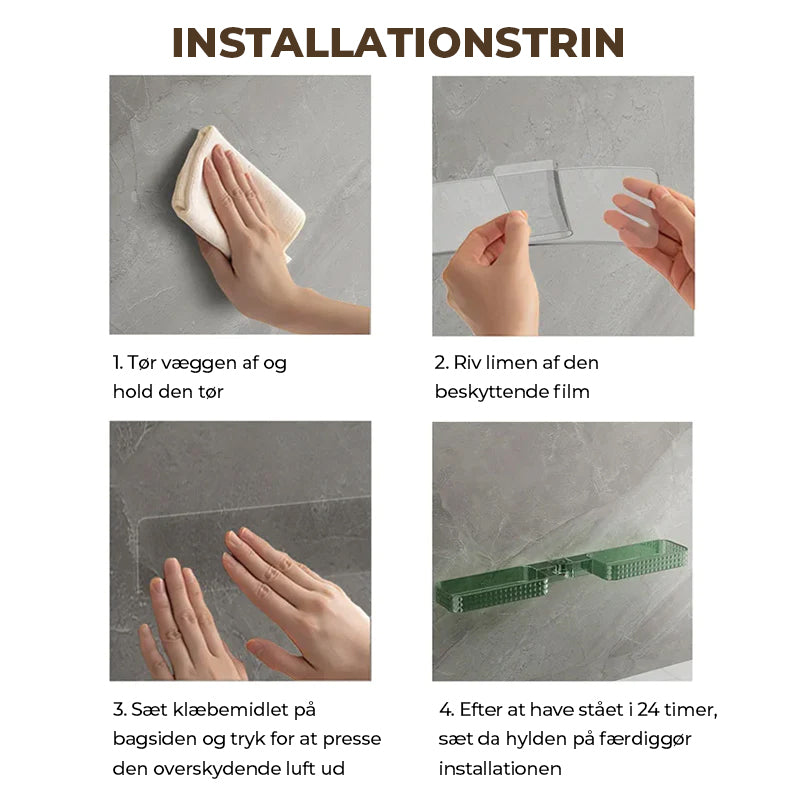 INSTALLATIONSTRIN

1. Tør væggen af og hold den tør

2. Riv limen af den beskyttende film

3. Sæt klæbemidlet på bagsiden og tryk for at presse den overskydende luft ud

4. Efter at have stået i 24 timer, sæt da hylden på færdiggør installationen