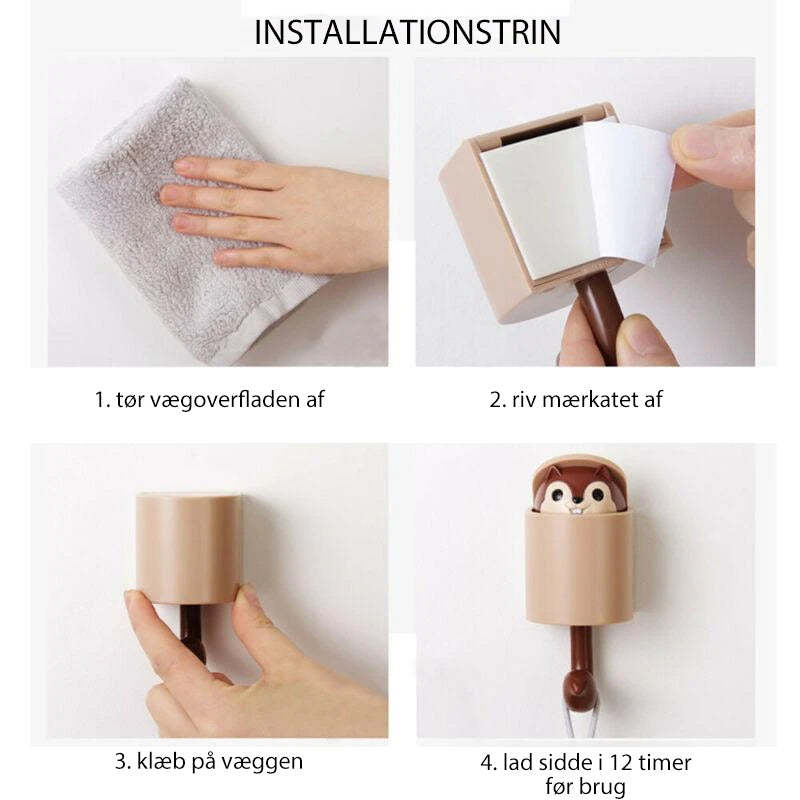 INSTALLATIONSTRIN

1. tør vægoverfladen af

2. riv mærkatet af

3. klæb på væggen

4. lad sidde i 12 timer før brug