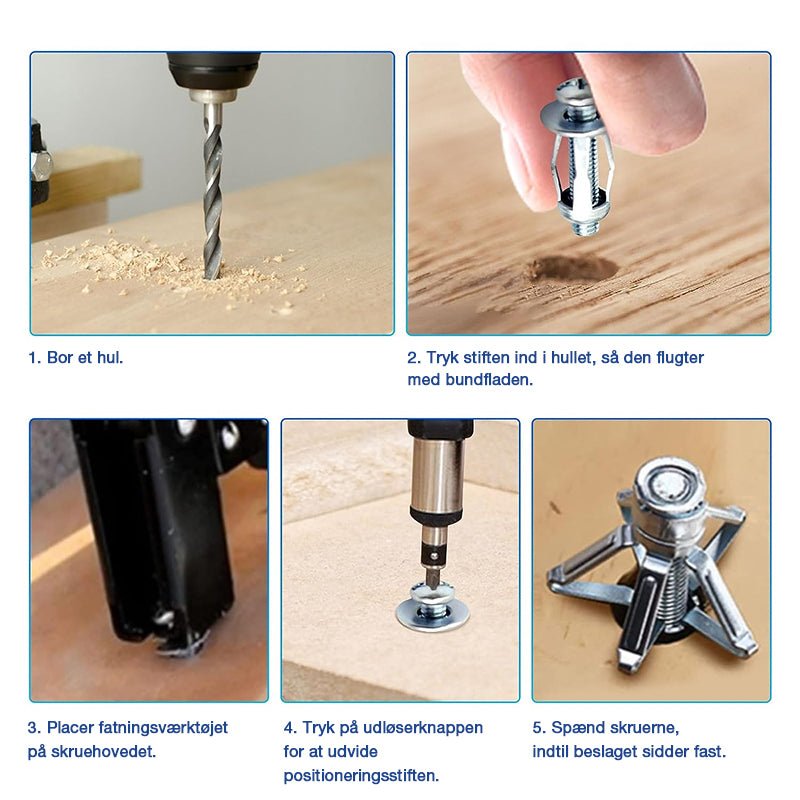 1. Bor et hul.

2. Tryk stiften ind i hullet, så den flugter med bundfladen.

3. Placer fatningsværktøjet på skruehovedet.

4. Tryk på udløserknappen for at udvide positioneringsstiften.

5. Spænd skruerne, indtil beslaget sidder fast.