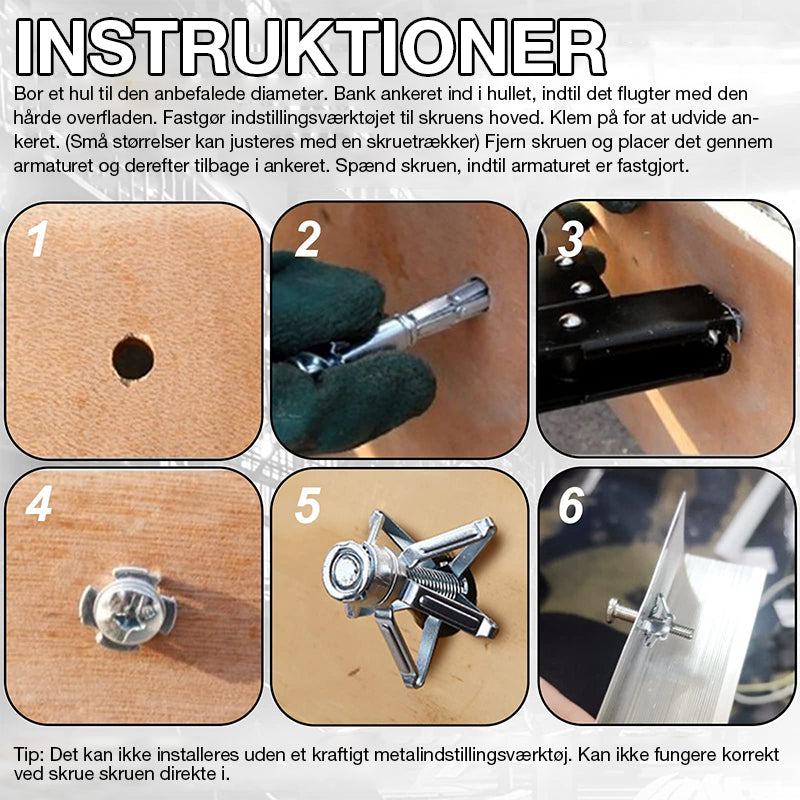 INSTRUKTIONER

Bor et hul til den anbefalede diameter. Bank ankeret ind i hullet, indtil det flugter med den hårde overfladen. Fastgør indstillingsværktøjet til skruens hoved. Klem på for at udvide ankeret. (Små størrelser kan justeres med en skruetrækker) Fjern skruen og placer det gennem armaturet og derefter tilbage i ankeret. Spænd skruen, indtil armaturet er fastgjort.

1

2

3

4

5

6

Tip: Det kan ikke installeres uden et kraftigt metalindstillingsværktøj. Kan ikke fungere korrekt ved skrue skruen direkte i.