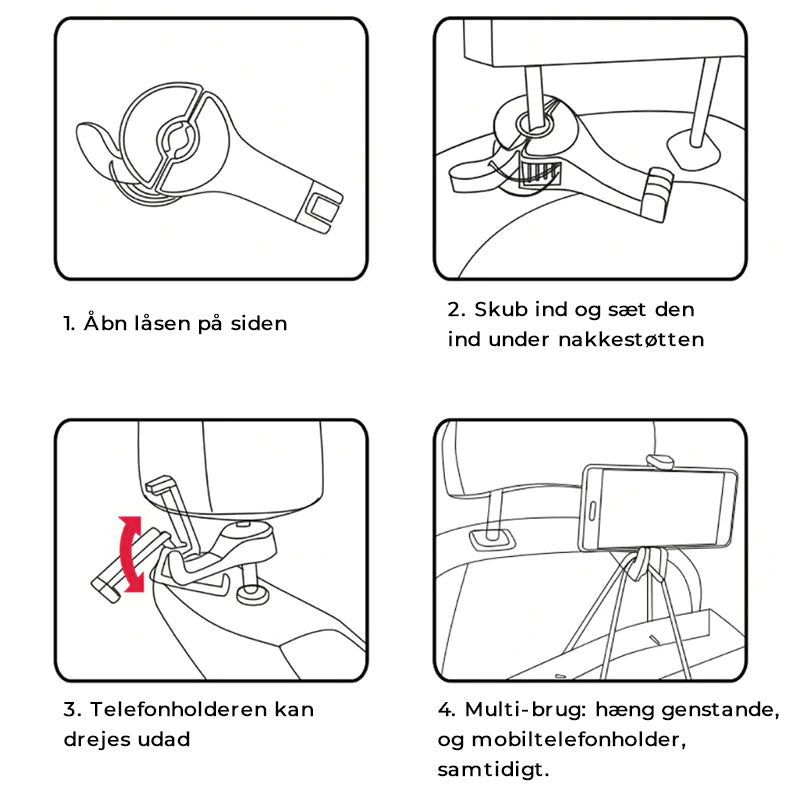 1. Åbn låsen på siden

2. Skub ind og sæt den ind under nakkestøtten

3. Telefonholderen kan drejes udad

4. Multi-brug: hæng genstande, og mobiltelefonholder, samtidigt.