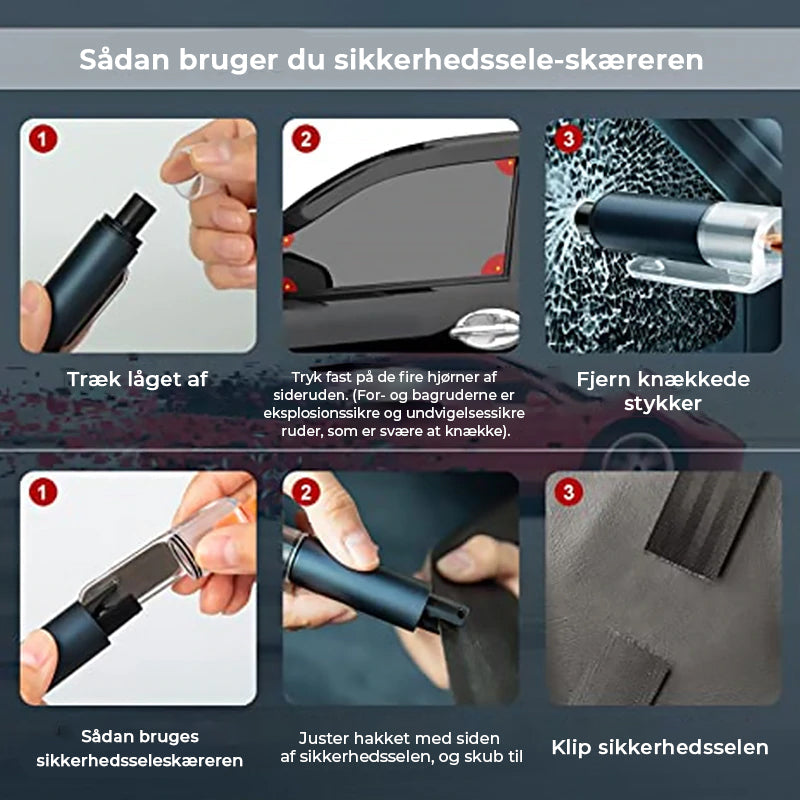 Sådan bruger du sikkerhedssele-skæreren

1

Træk låget af

2

Tryk fast på de fire hjørner af sideruden. (For- og bagruderne er eksplosionssikre og undvigelsessikre ruder, som er svære at knække).

3

Fjern knækkede stykker

1

Sådan bruges sikkerhedsseleskæreren

2

Juster hakket med siden af sikkerhedsselen, og skub til

3

Klip sikkerhedsselen