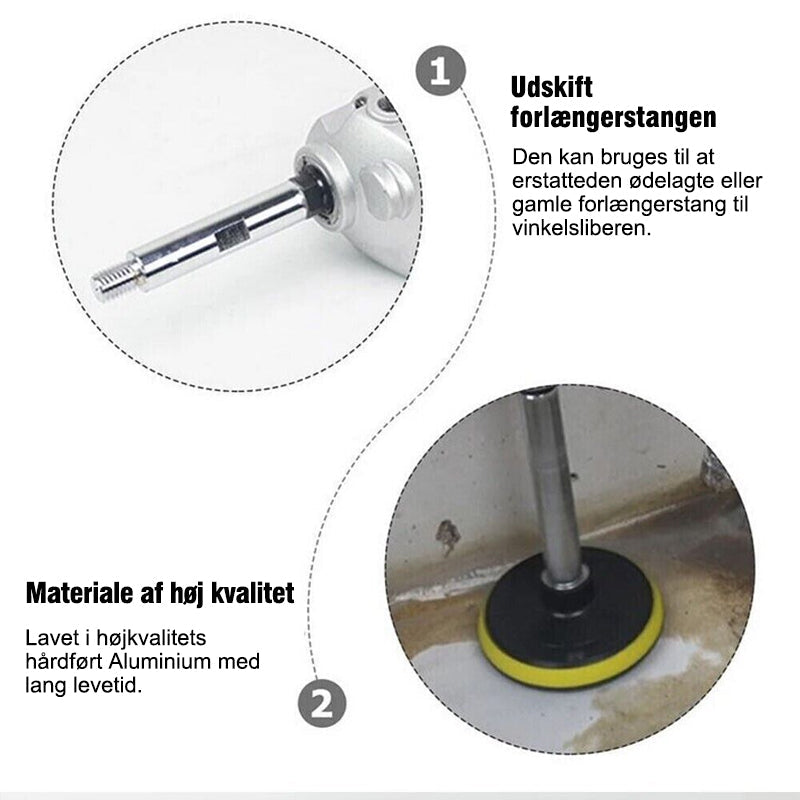 1

Udskift forlængerstangen

Den kan bruges til at erstatteden ødelagte eller gamle forlængerstang til vinkelsliberen.

Materiale af høj kvalitet

Lavet i højkvalitets hårdført Aluminium med lang levetid.

2