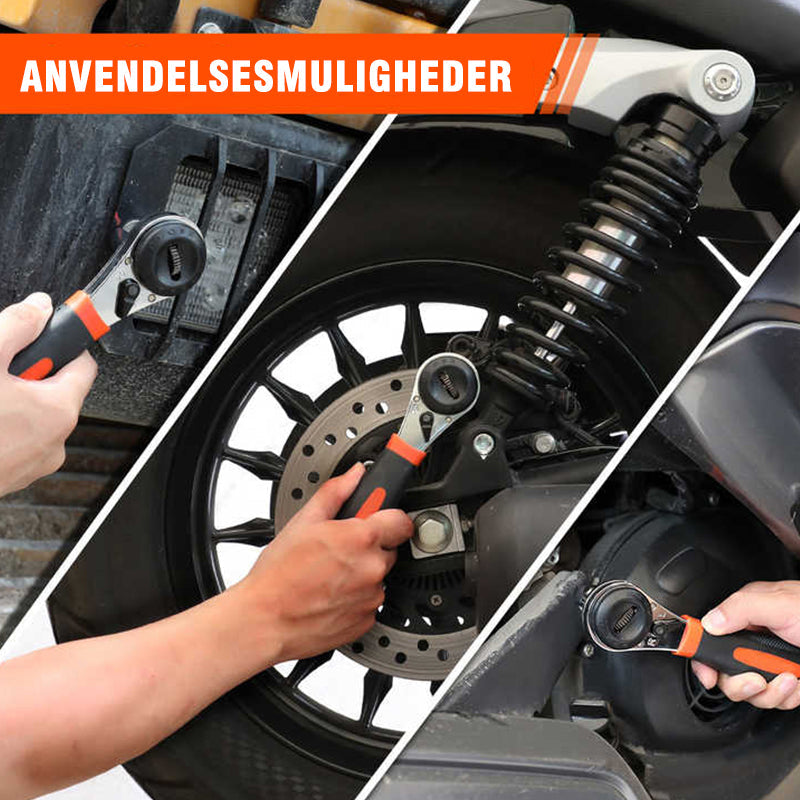 ANVENDELSESMULIGHEDER