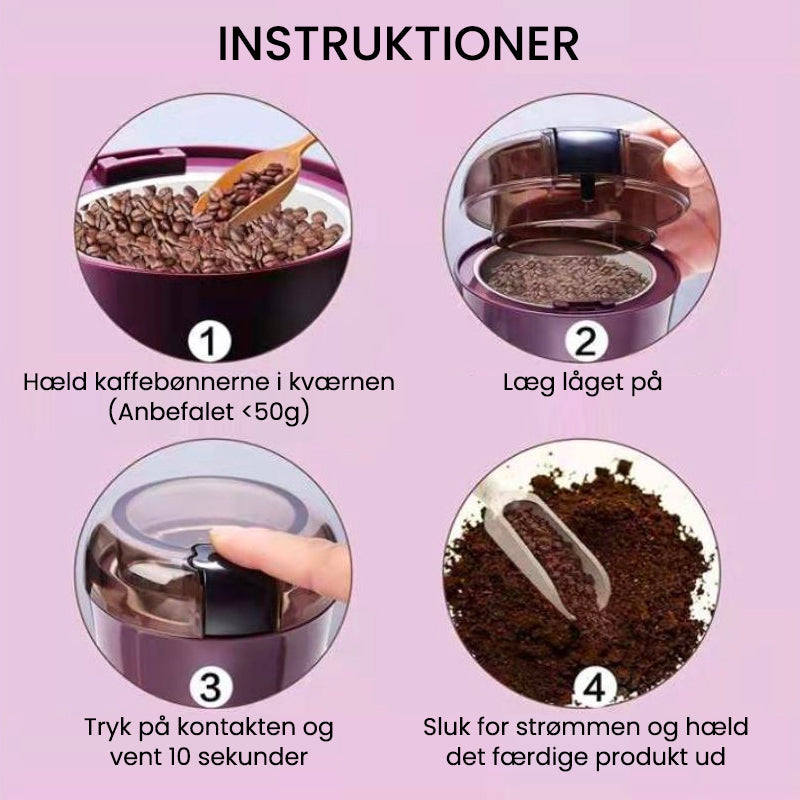 INSTRUKTIONER

1

Hæld kaffebønnerne i kværnen (Anbefalet <50g)

2

Læg låget på

3

Tryk på kontakten og vent 10 sekunder

4

Sluk for strømmen og hæld det færdige produkt ud