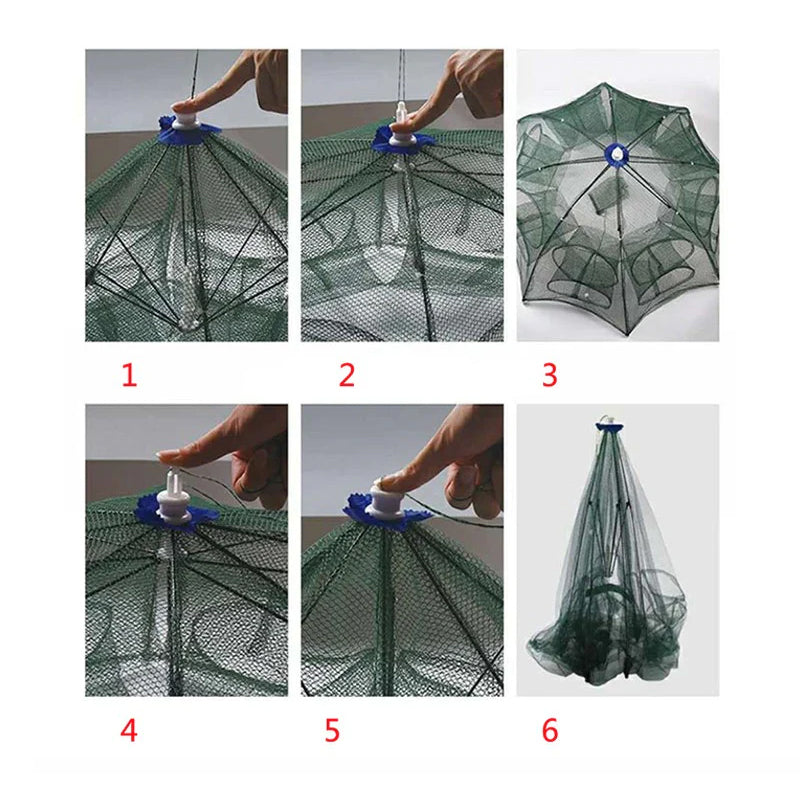 1 2 3

4 5 6