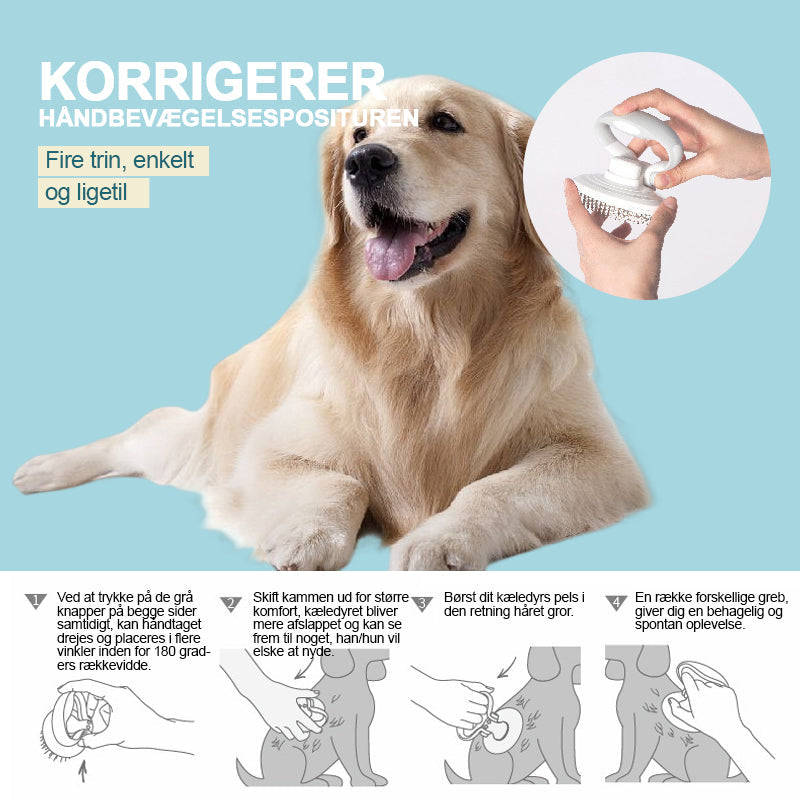 KORRIGERER
HÅNDBEVÆGELSESPOSITUREN

Fire trin, enkelt
og ligetil

1 Ved at trykke på de grå knapper på begge sider samtidigt, kan håndtaget drejes og placeres i flere vinkler inden for 180 graders rækkevidde.

2 Skift kammen ud for større komfort, kæledyret bliver mere afslappet og kan se frem til noget, han/hun vil elske at nyde.

3 Børst dit kæledyrs pels i den retning håret gror.

4 En række forskellige greb, giver dig en behagelig og spontan oplevelse.