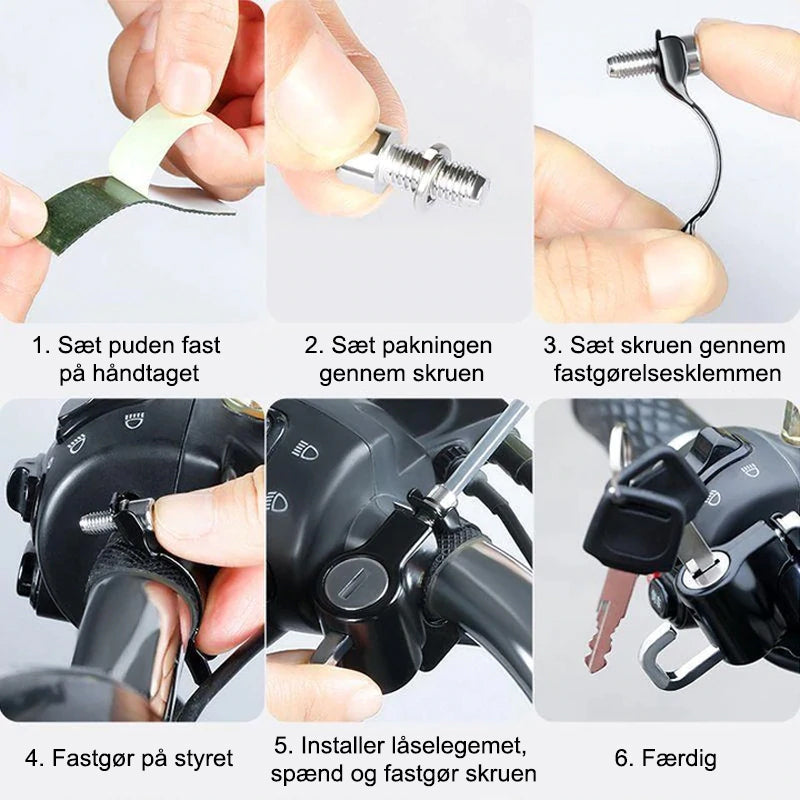 1. Sæt puden fast på håndtaget

2. Sæt pakningen gennem skruen

3. Sæt skruen gennem fastgørelsesklemmen

4. Fastgør på styret

5. Installer låselegemet, spænd og fastgør skruen

6. Færdig