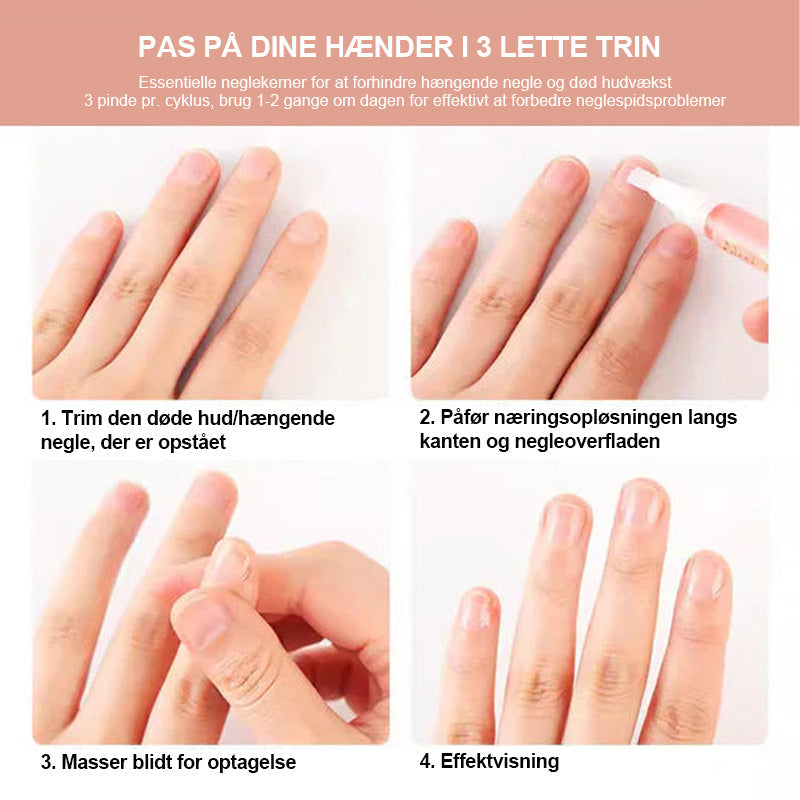 PAS PÅ DINE HÆNDER I 3 LETTE TRIN

Essentielle neglekerner for at forhindre hængende negle og død hudvækst
3 pinde pr. cyklus, brug 1-2 gange om dagen for effektivt at forbedre neglespidsproblemer

1. Trim den døde hud/hængende negle, der er opstået

2. Påfør næringsopløsningen langs kanten og negleoverfladen

3. Masser blidt for optagelse

4. Effektvisning