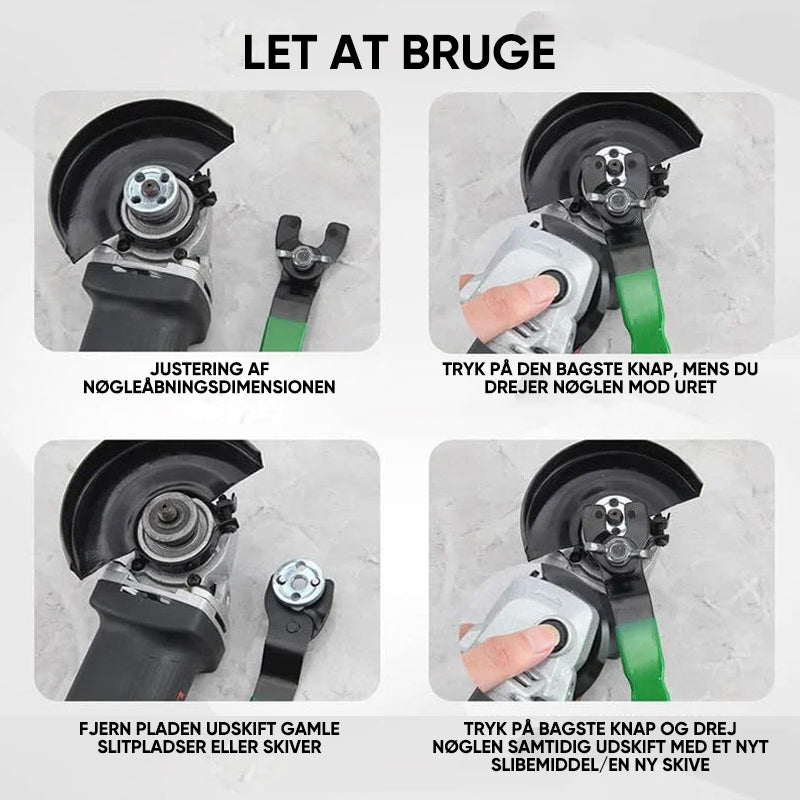 LET AT BRUGE

JUSTERING AF NØGLEÅBNINGSDIMENSIONEN

TRYK PÅ DEN BAGSTE KNAP, MENS DU DREJER NØGLEN MOD URET

FJERN PLADEN UDSKIFT GAMLE SLITPLADSER ELLER SKIVER

TRYK PÅ BAGSTE KNAP OG DREJ NØGLEN SAMTIDIG UDSKIFT MED ET NYT SLIBEMIDDEL/EN NY SKIVE