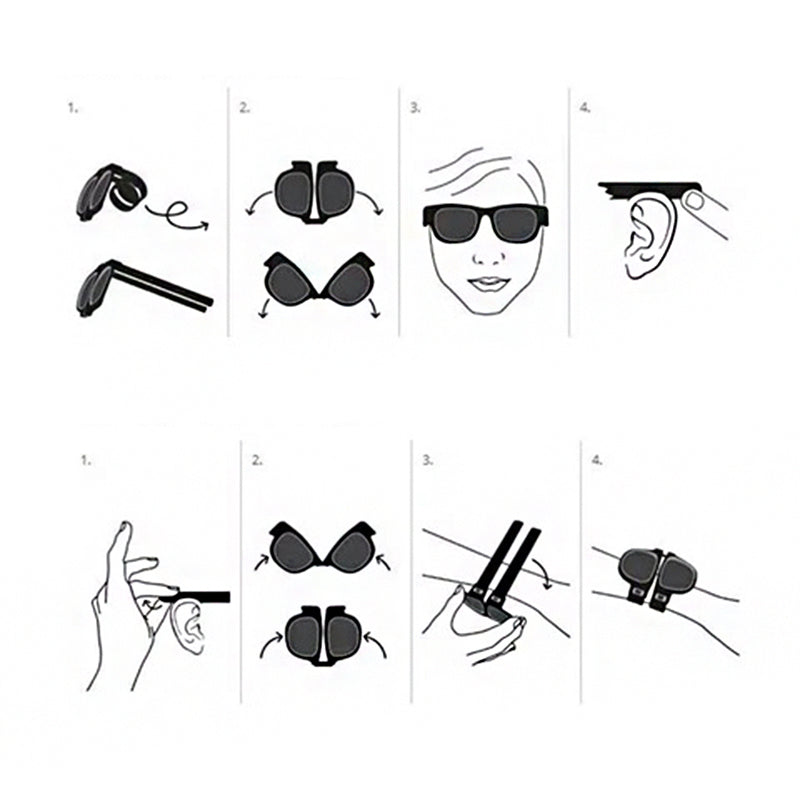 1.

2.

3.

4.

1.

2.

3.

4.