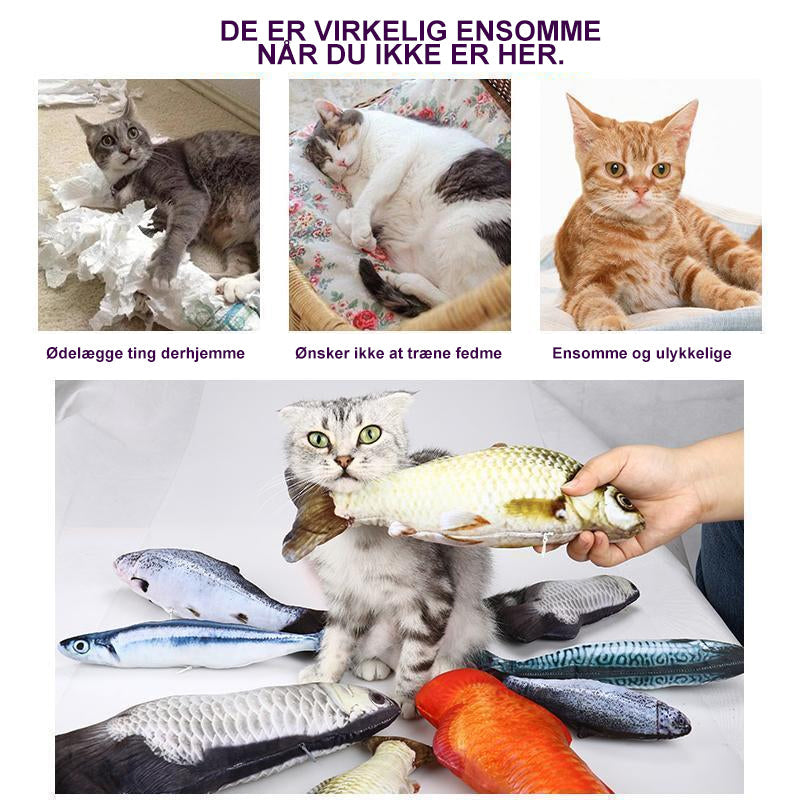 DE ER VIRKELIG ENSOMME
NÅR DU IKKE ER HER.

Ødelægge ting derhjemme

Ønsker ikke at træne fedme

Ensomme og ulykkelige