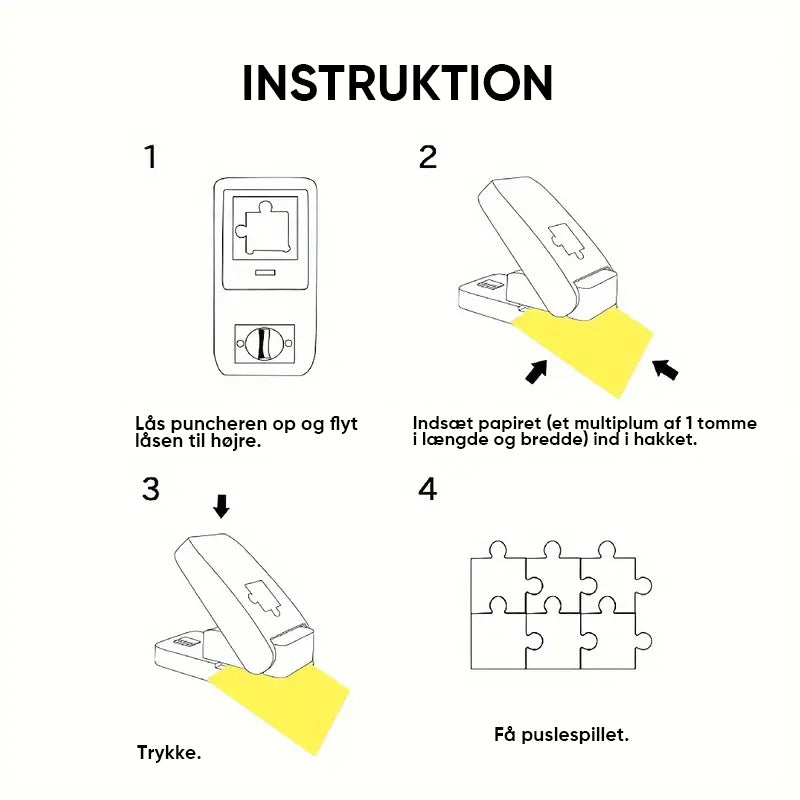 INSTRUKTION

1

Lås puncheren op og flyt låsen til højre.

2

Indsæt papiret (et multiplum af 1 tomme i længde og bredde) ind i hakket.

3

Trykke.

4

Få puslespillet.