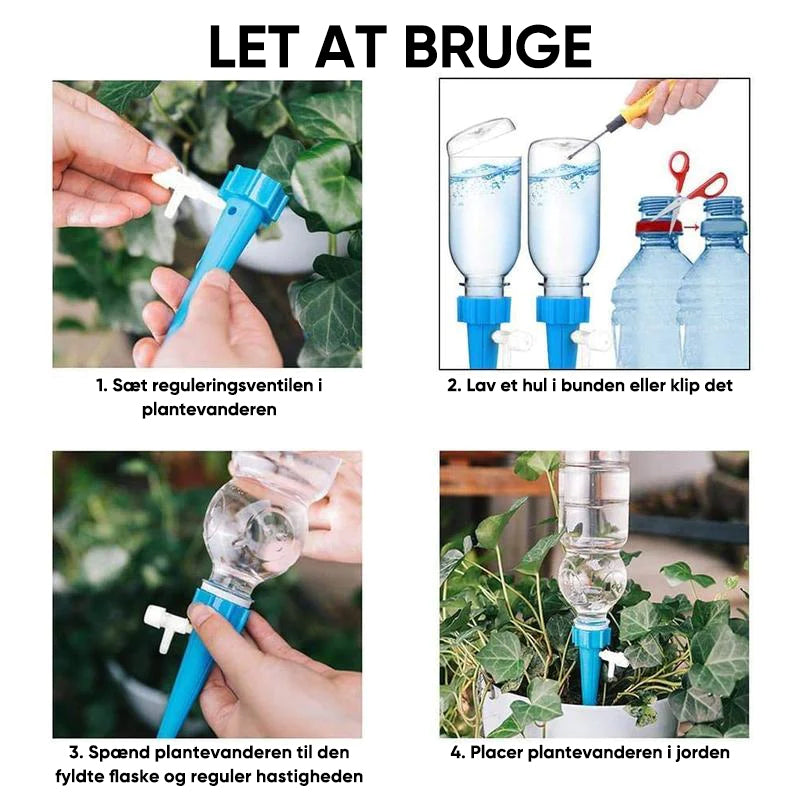 LET AT BRUGE

1. Sæt reguleringsventilen i plantevanderen

2. Lav et hul i bunden eller klip det

3. Spænd plantevanderen til den fyldte flaske og reguler hastigheden

4. Placer plantevanderen i jorden