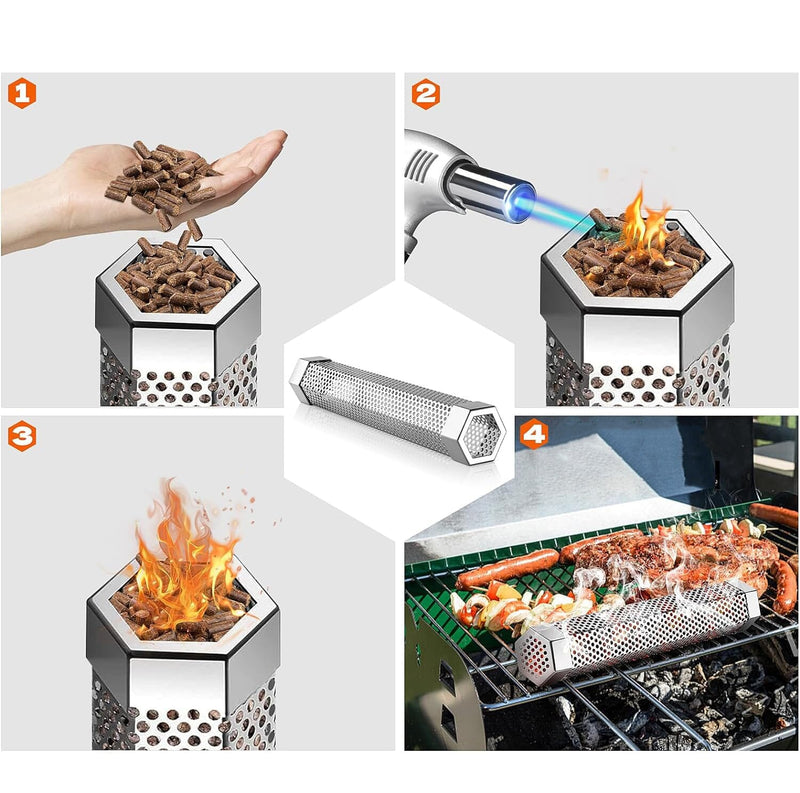 1

2

3

4