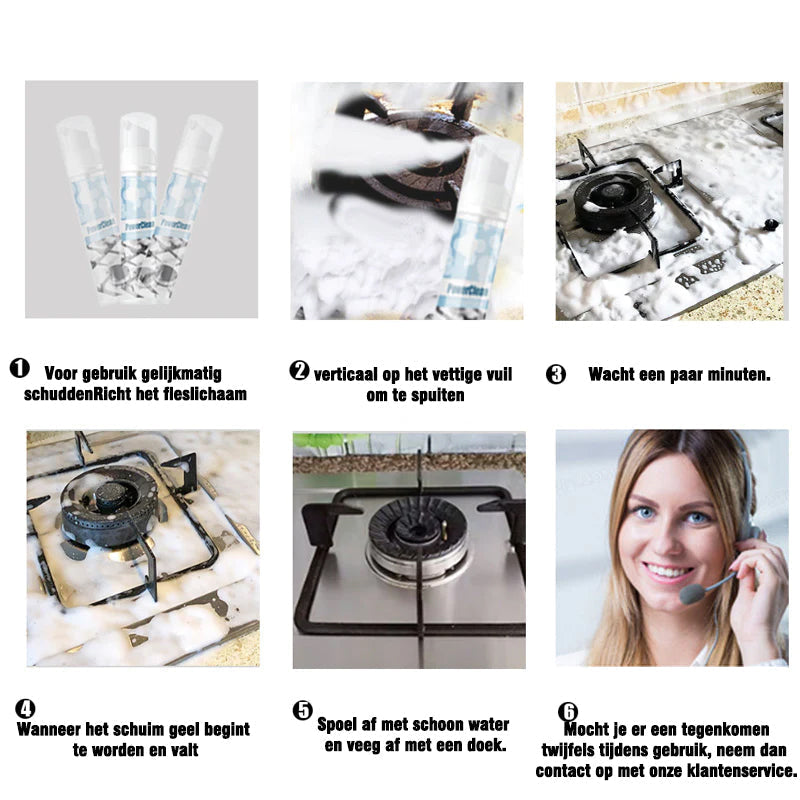 PowerClean PowerClean PowerClean

PowerClean

❶ Voor gebruik gelijkmatig schuddenRicht het fleslichaam

❷ verticaal op het vettige vuil om te spuiten

❸ Wacht een paar minuten.

❹ Wanneer het schuim geel begint te worden en valt

❺ Spoel af met schoon water en veeg af met een doek.

❻ Mocht je er een tegenkomen twijfels tijdens gebruik, neem dan contact op met onze klantenservice.