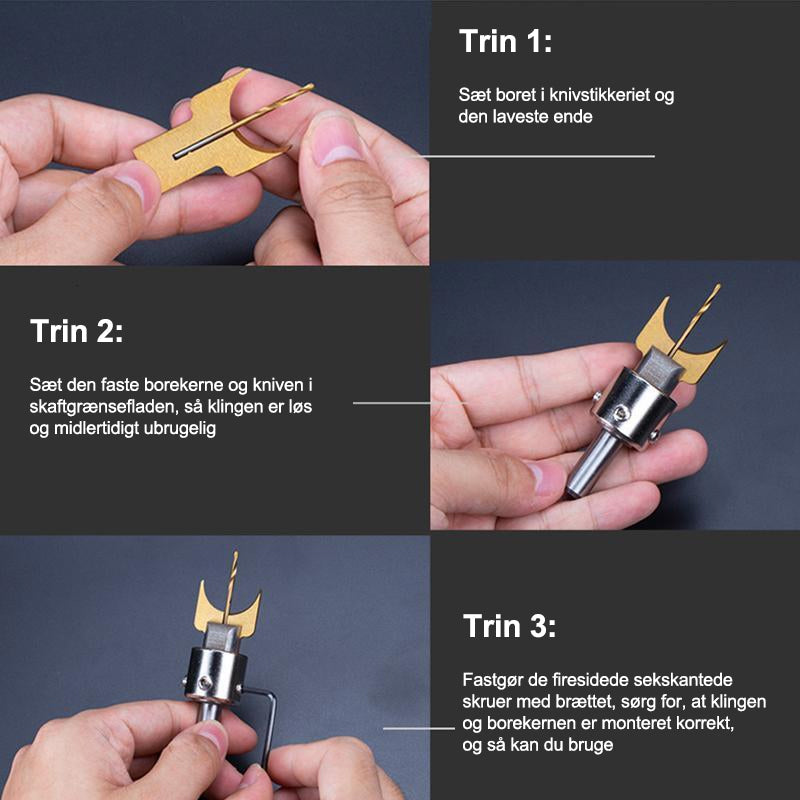 Trin 1:

Sæt boret i knivstikkeriet og den laveste ende

Trin 2:

Sæt den faste borekerne og kniven i skaftgrænsefladen, så klingen er løs og midlertidigt ubrugelig

Trin 3:

Fastgør de firesidede sekskantede skruer med brættet, sørg for, at klingen og borekernen er monteret korrekt, og så kan du bruge