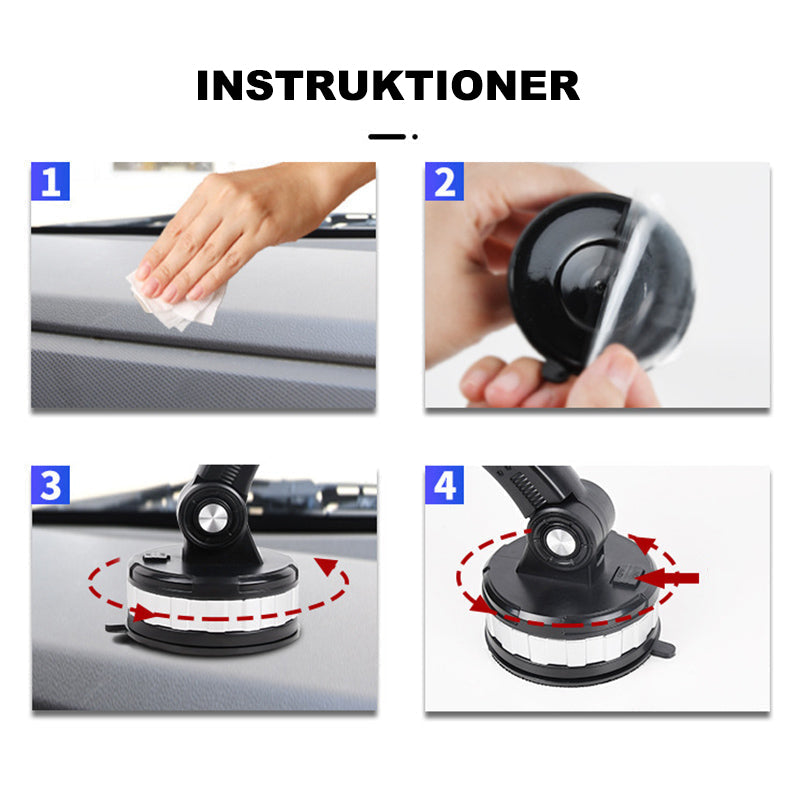 INSTRUKTIONER

1

2

3

4