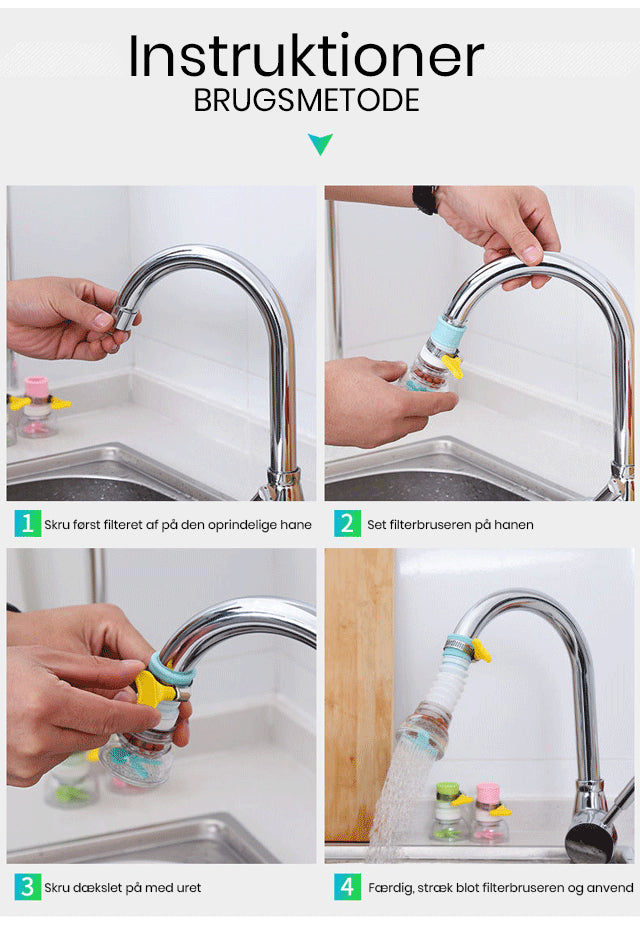 Instruktioner
BRUGSMETODE

1 Skru først filteret af på den oprindelige hane

2 Set filterbruseren på hanen

3 Skru dækslet på med uret

4 Færdig, stræk blot filterbruseren og anvend