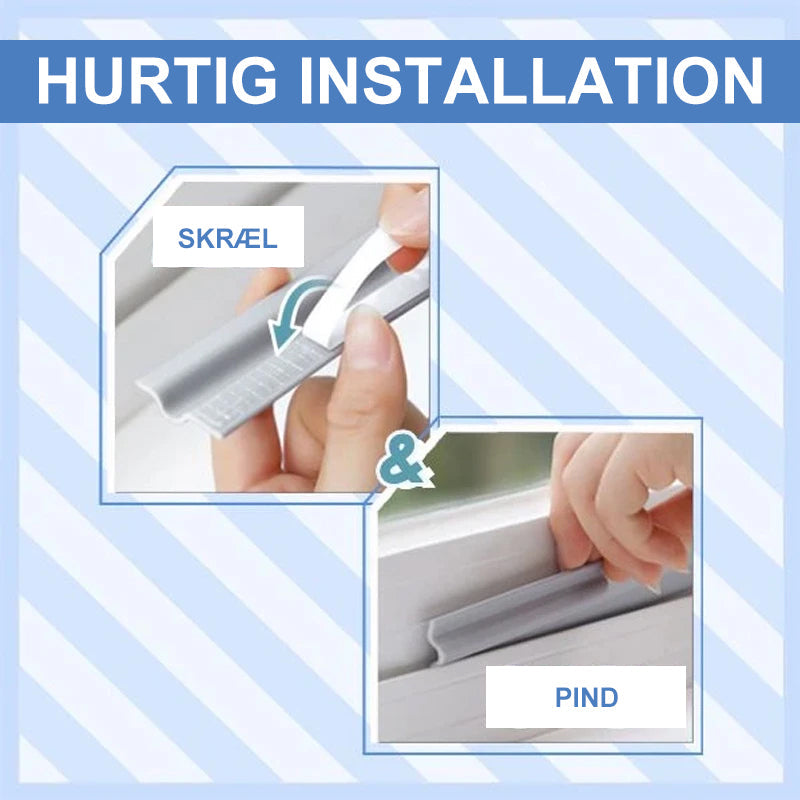 HURTIG INSTALLATION

SKRÆL

&

PIND