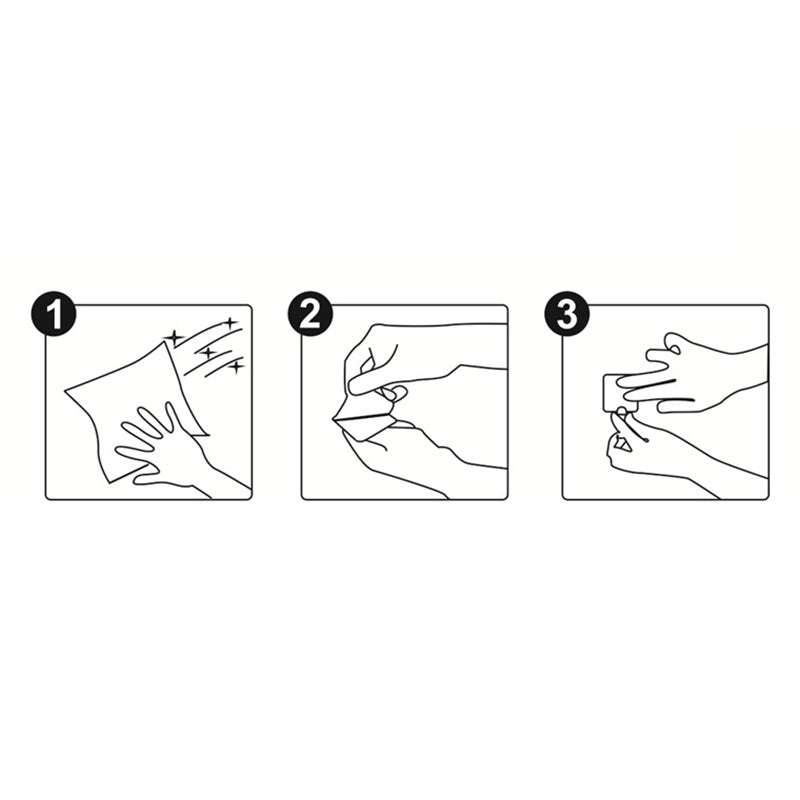 1

2

3