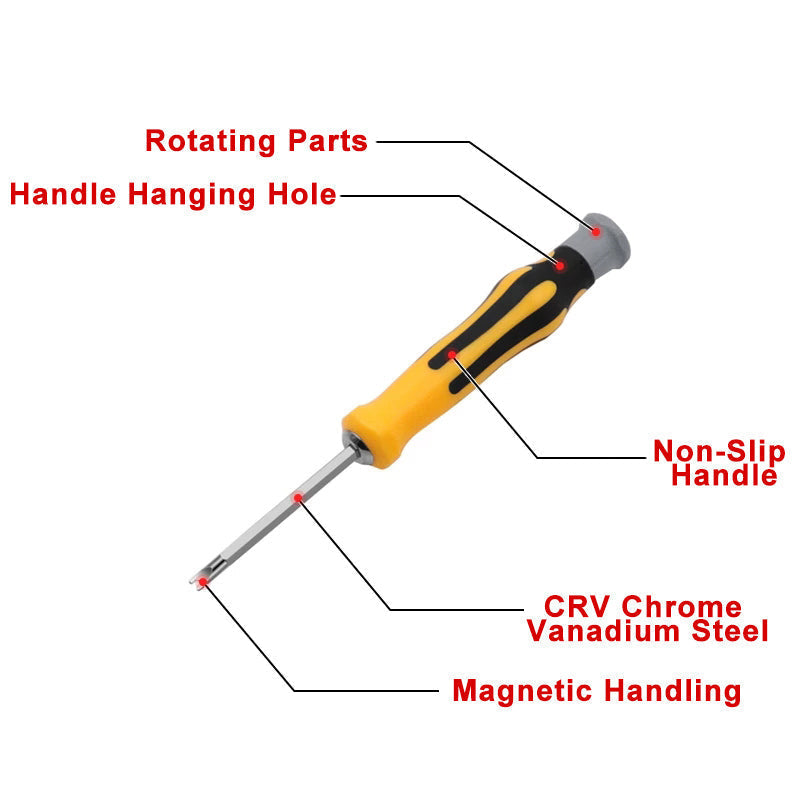 Rotating Parts

Handle Hanging Hole

Non-Slip Handle

CRV Chrome Vanadium Steel

Magnetic Handling