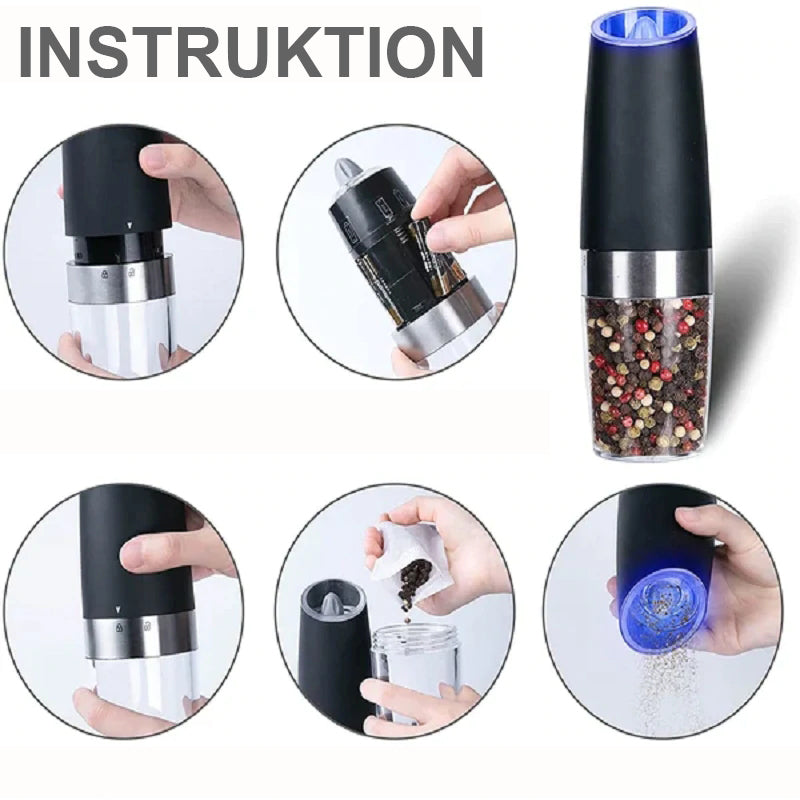 INSTRUKTION